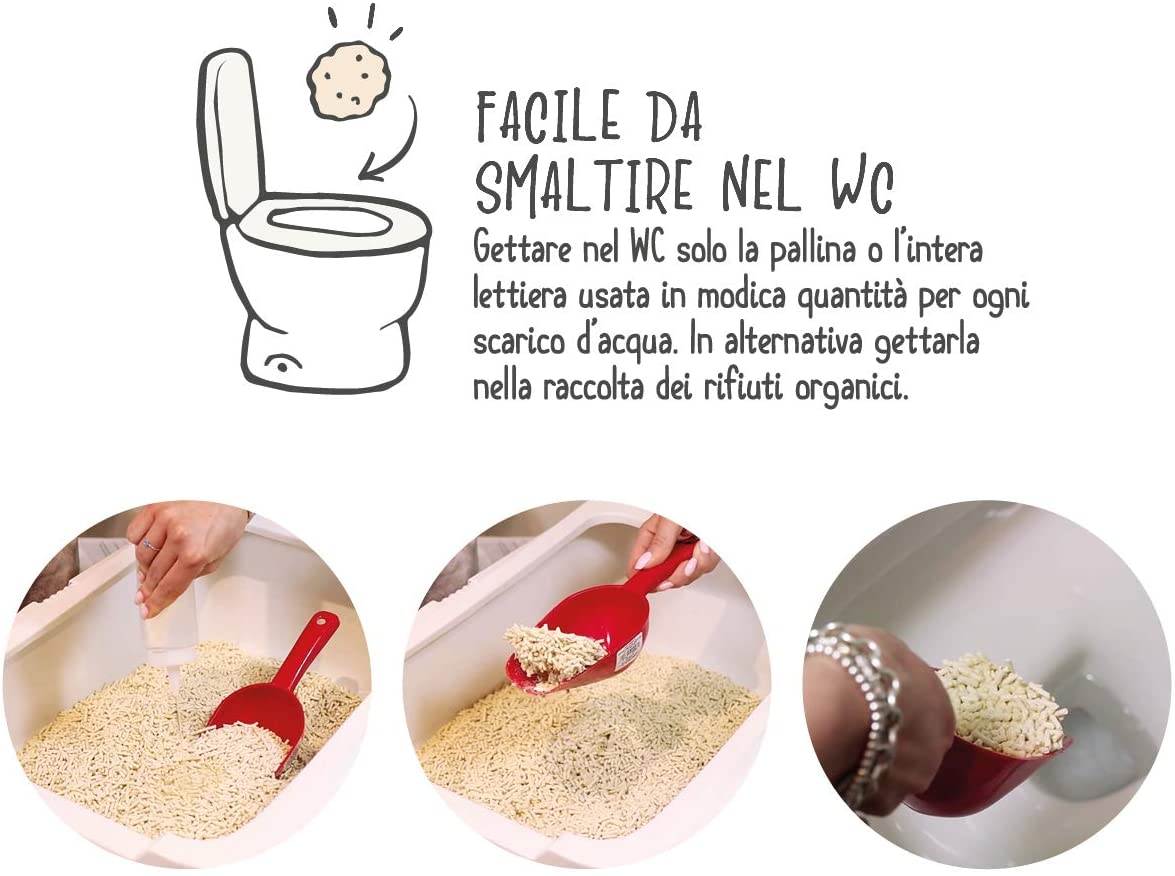 FACILE DA
SMALTIRE NEL WC
Gettare nel WC solo la pallina o l'intera lettiera usata in modica quantità per ogni scarico d'acqua. In alternativa gettarla nella raccolta dei rifiuti organici.